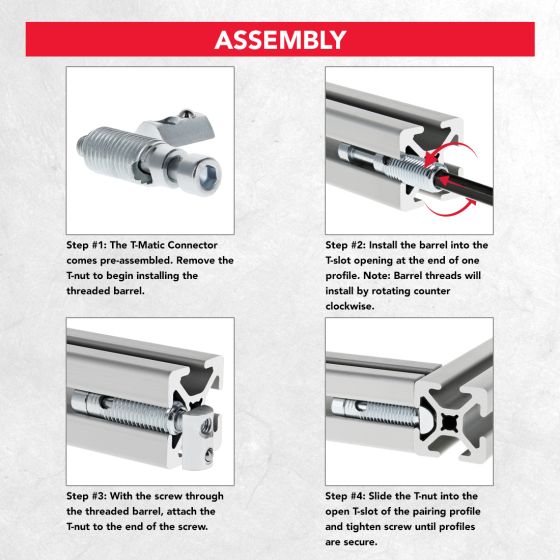 ASSEMBLY

Step #1: The T-Matic Connector comes pre-assembled. Remove the T-nut to begin installing the threaded barrel.

Step #2: Install the barrel into the T-slot opening at the end of one profile. Note: Barrel threads will install by rotating counter clockwise.

Step #3: With the screw through the threaded barrel, attach the T-nut to the end of the screw.

Step #4: Slide the T-nut into the open T-slot of the pairing profile and tighten screw until profiles are secure.