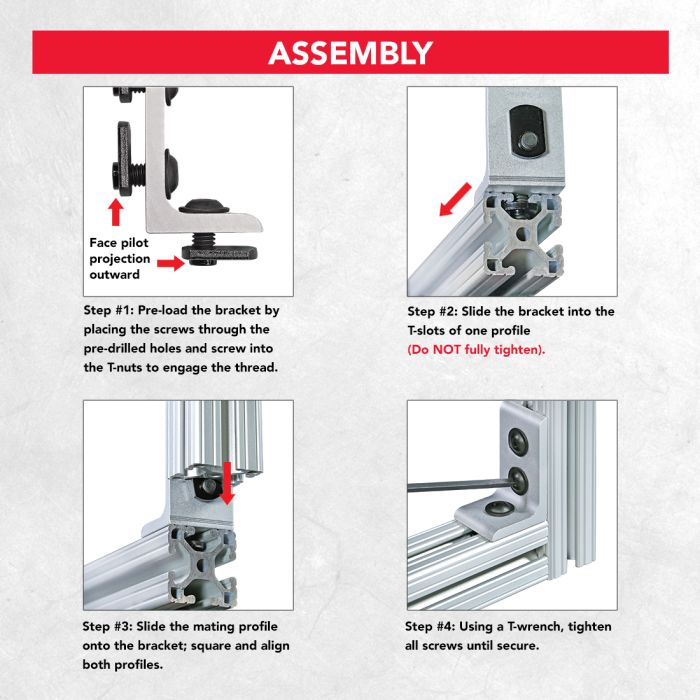 ASSEMBLY

Face pilot projection outward

Step #1: Pre-load the bracket by placing the screws through the pre-drilled holes and screw into the T-nuts to engage the thread.

Step #2: Slide the bracket into the T-slots of one profile (Do NOT fully tighten).

Step #3: Slide the mating profile onto the bracket; square and align both profiles.

Step #4: Using a T-wrench, tighten all screws until secure.